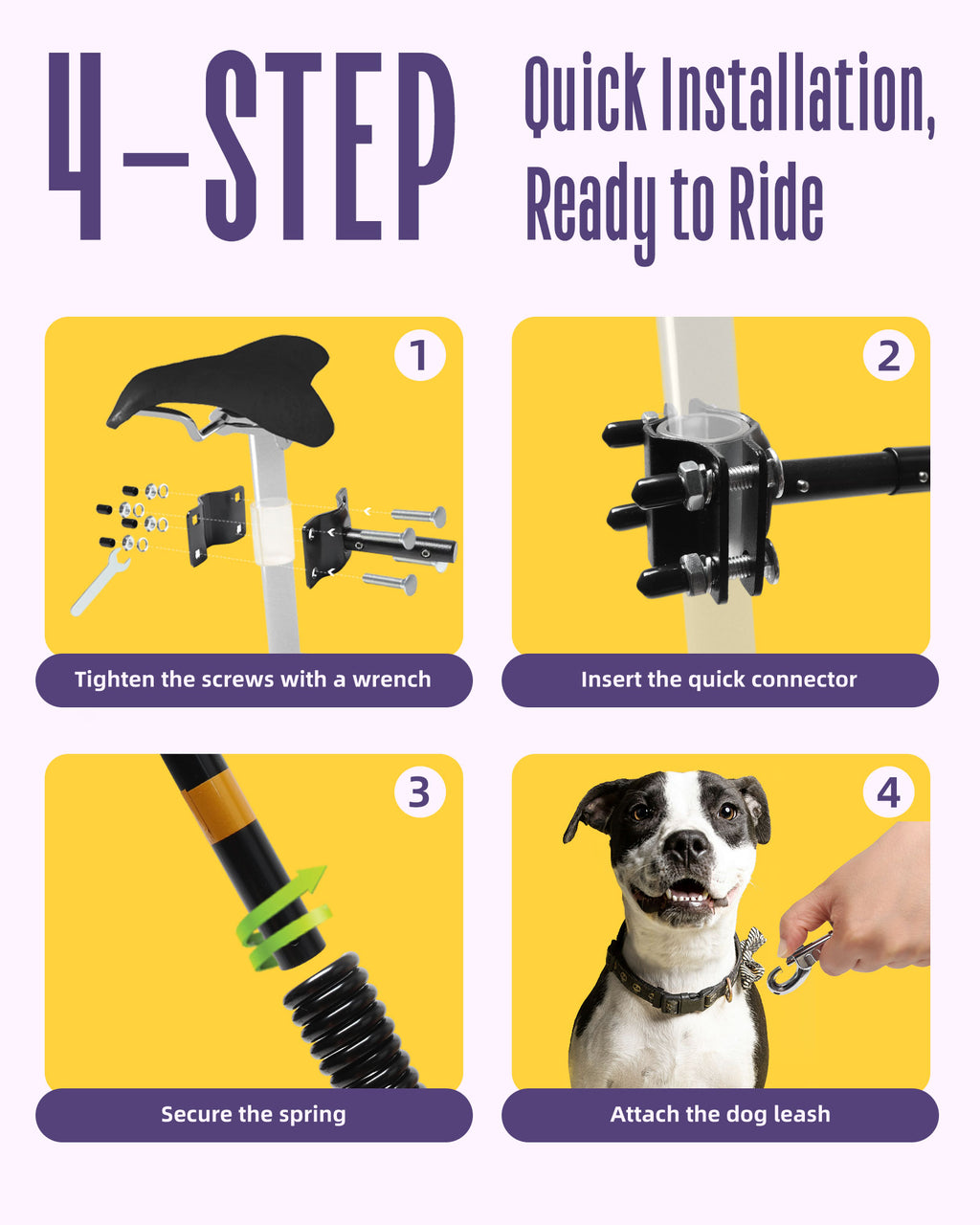 4-STEP

Quick Installation, Ready to Ride

1

Tighten the screws with a wrench

2

Insert the quick connector

3

Secure the spring

4

Attach the dog leash