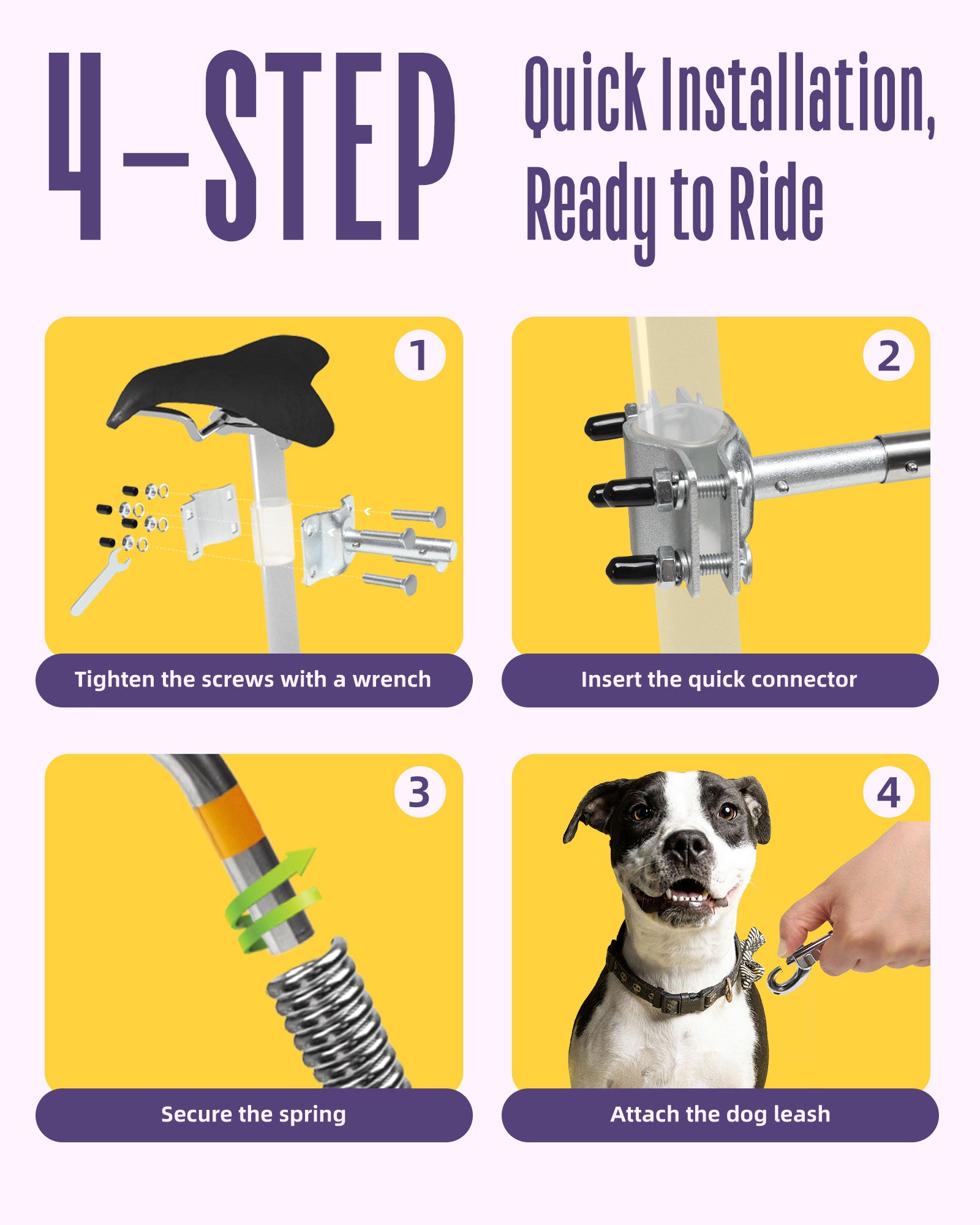 4-STEP

Quick Installation, Ready to Ride

1

Tighten the screws with a wrench

2

Insert the quick connector

3

Secure the spring

4

Attach the dog leash